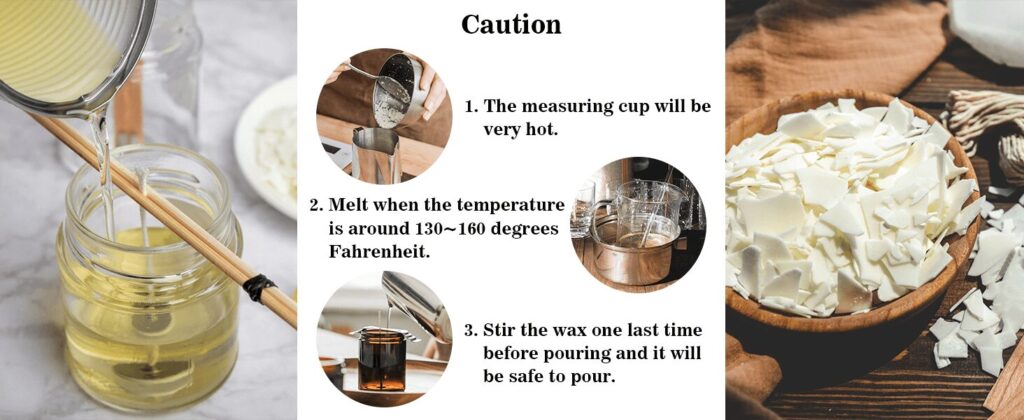 Caution

1. The measuring cup will be very hot.

2. Melt when the temperature is around 130~160 degrees Fahrenheit.

3. Stir the wax one last time before pouring and it will be safe to pour.