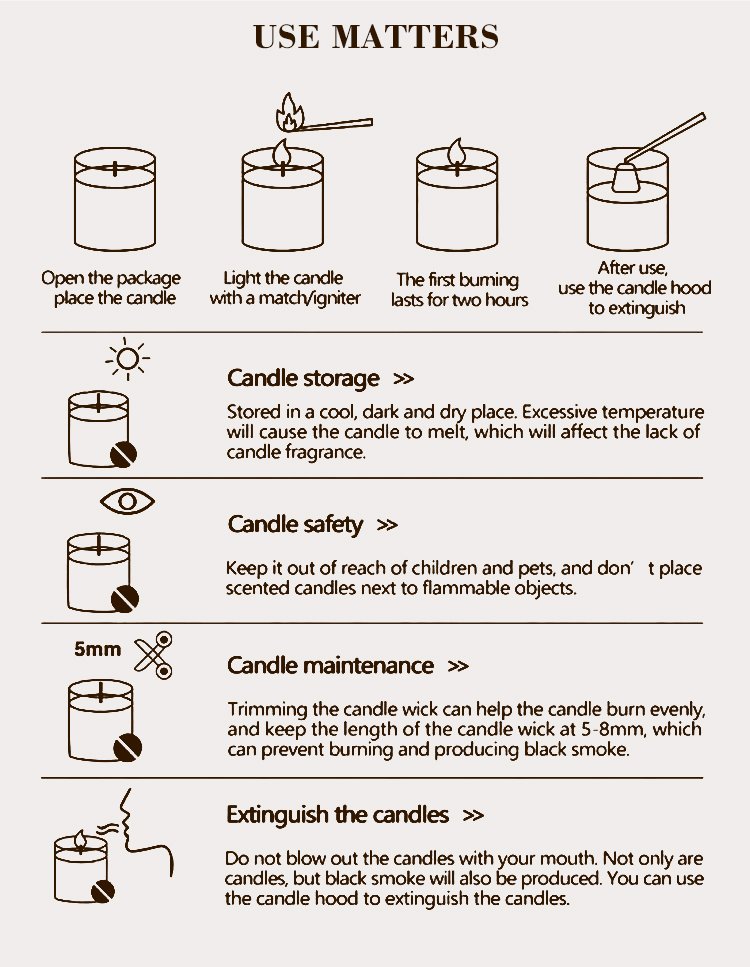 USE MATTERS

Open the package place the candle

Light the candle with a match/igniter

The first burning lasts for two hours

After use, use the candle hood to extinguish

Candle storage >>

Stored in a cool, dark and dry place. Excessive temperature will cause the candle to melt, which will affect the lack of candle fragrance.

Candle safety >>

Keep it out of reach of children and pets, and don' t place scented candles next to flammable objects.

5mm

Candle maintenance >>

Trimming the candle wick can help the candle burn evenly, and keep the length of the candle wick at 5-8mm, which can prevent burning and producing black smoke.

Extinguish the candles >>

Do not blow out the candles with your mouth. Not only are candles, but black smoke will also be produced. You can use the candle hood to extinguish the candles.